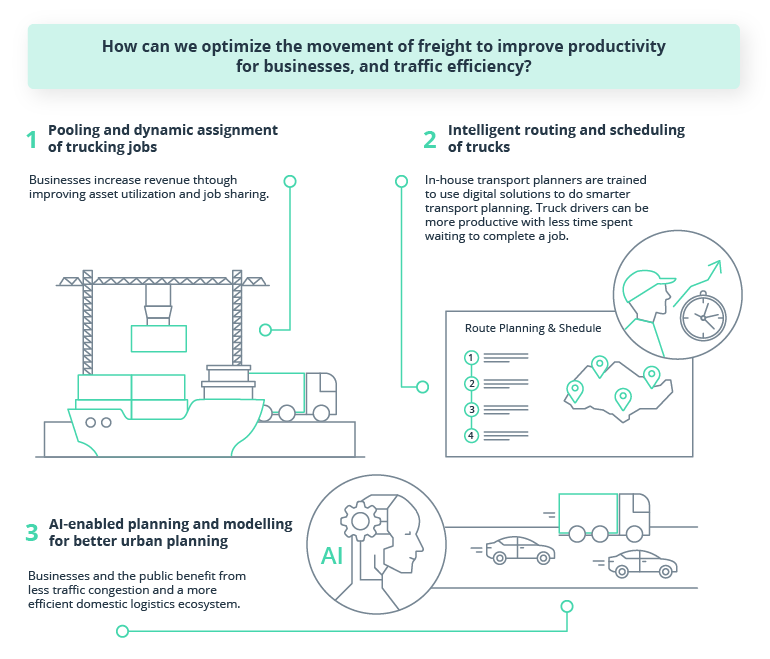 How can we optimize the movement of freight to improve productivity for businesses, and traffic efficiency?

1 Pooling and dynamic assignment of trucking jobs

Businesses increase revenue thtough improving asset utilization and job sharing.

2 Intelligent routing and scheduling of trucks

In-house transport planners are trained to use digital solutions to do smarter transport planning. Truck drivers can be more productive with less time spent waiting to complete a job.

Route Planning & Shedule

1

2

3

4

3 AI-enabled planning and modelling for better urban planning

Businesses and the public benefit from less traffic congestion and a more efficient domestic logistics ecosystem.

AI