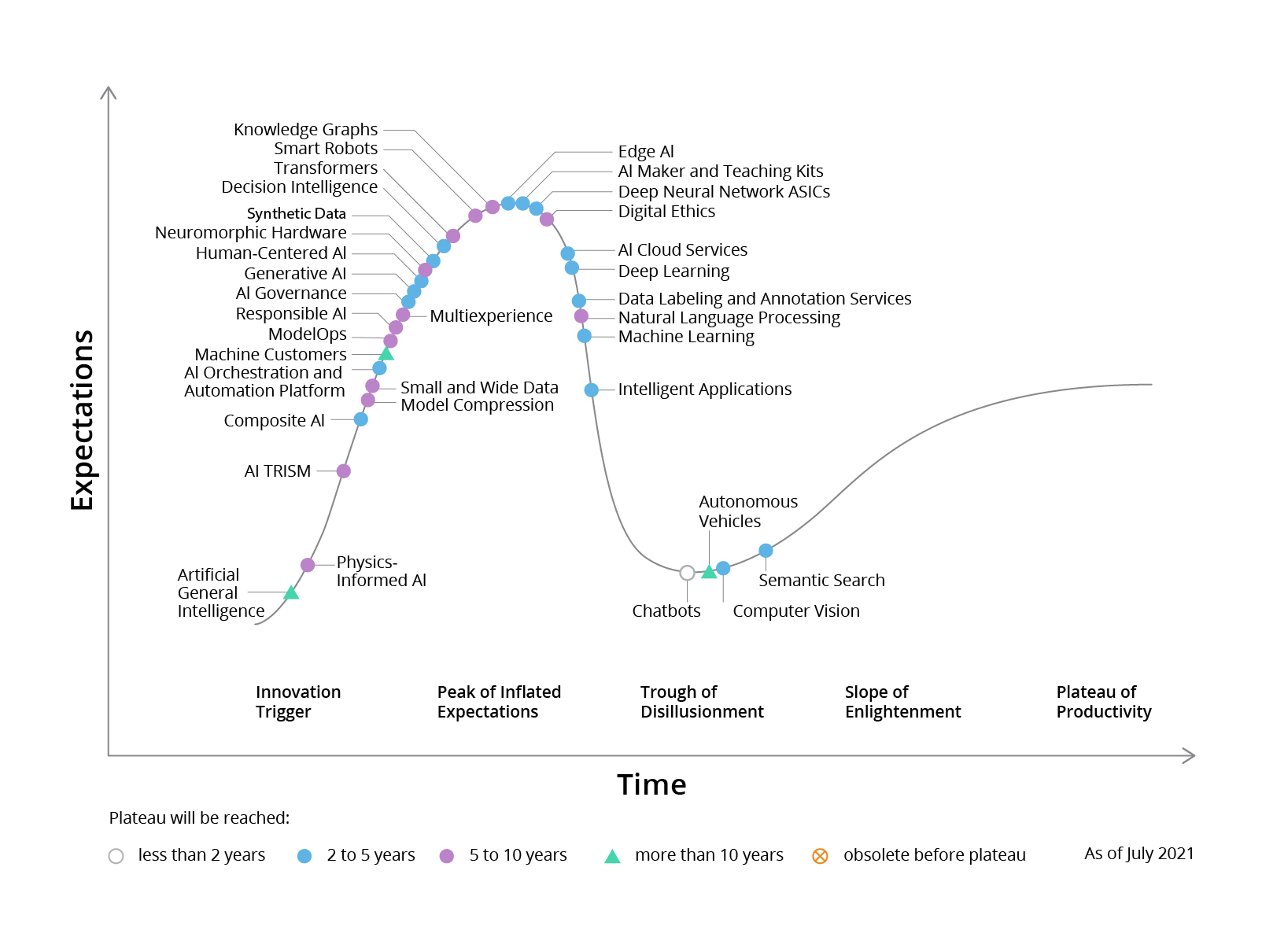 Expectations

Knowledge Graphs
Smart Robots
Transformers
Decision Intelligence
Synthetic Data
Neuromorphic Hardware
Human-Centered AI
Generative AI
AI Governance
Responsible AI
ModelOps
Machine Customers
AI Orchestration and Automation Platform
Composite AI
AI TRISM
Artificial General Intelligence
Physics-Informed AI
Multiexperience
Small and Wide Data
Model Compression

Edge AI
AI Maker and Teaching Kits
Deep Neural Network ASICs
Digital Ethics
AI Cloud Services
Deep Learning
Data Labeling and Annotation Services
Natural Language Processing
Machine Learning
Intelligent Applications

Autonomous Vehicles
Semantic Search
Chatbots
Computer Vision

Innovation Trigger
Peak of Inflated Expectations
Trough of Disillusionment
Slope of Enlightenment
Plateau of Productivity

Time

Plateau will be reached:
less than 2 years
2 to 5 years
5 to 10 years
more than 10 years
obsolete before plateau
As of July 2021