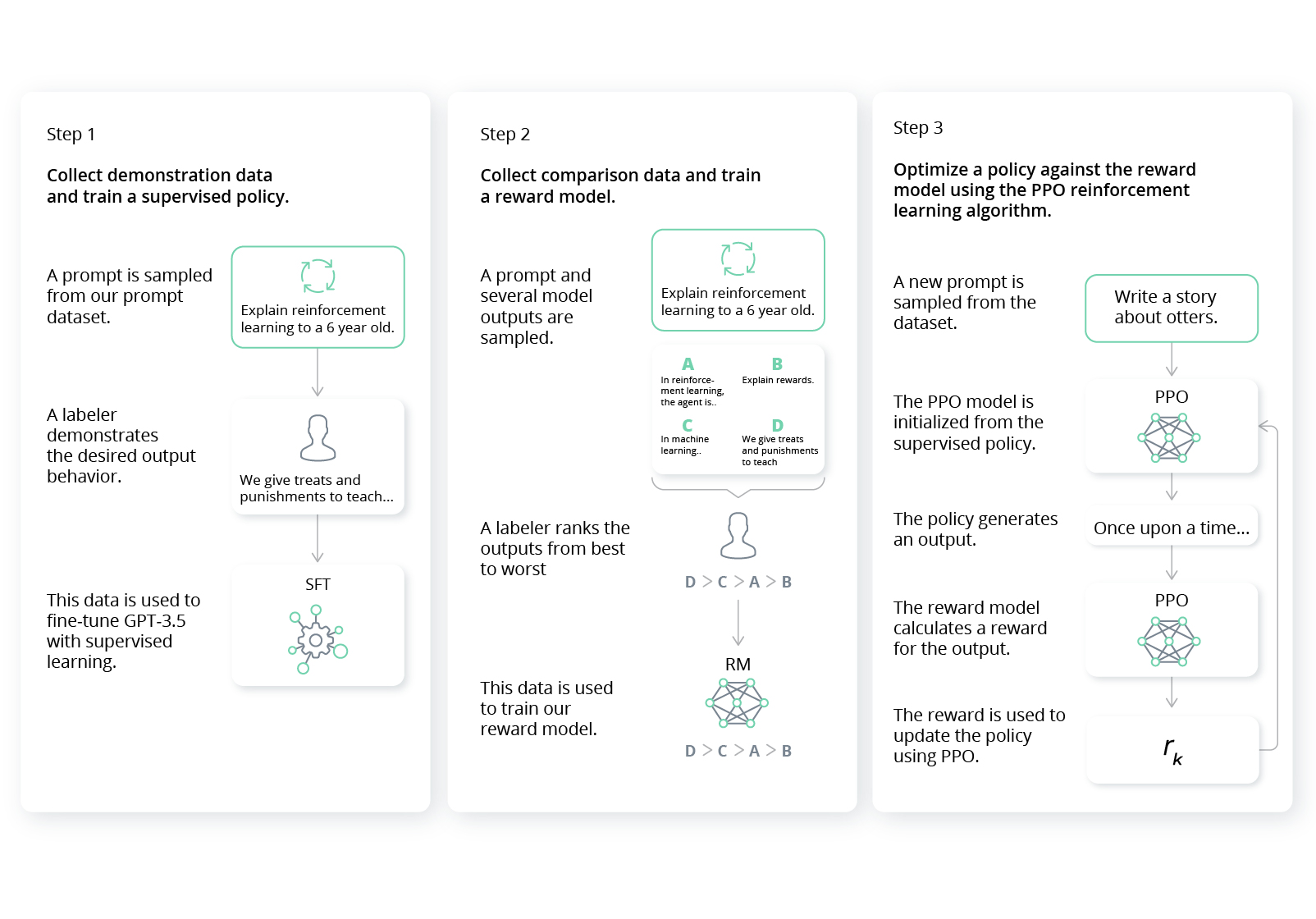 Step 1

Collect demonstration data and train a supervised policy.

A prompt is sampled from our prompt dataset.

Explain reinforcement learning to a 6 year old.

A labeler demonstrates the desired output behavior.

We give treats and punishments to teach...

This data is used to fine-tune GPT-3.5 with supervised learning.

SFT

Step 2

Collect comparison data and train a reward model.

A prompt and several model outputs are sampled.

Explain reinforcement learning to a 6 year old.

A
In reinforcement learning, the agent is..

B
Explain rewards.

C
In machine learning..

D
We give treats and punishments to teach

A labeler ranks the outputs from best to worst

D > C > A > B

This data is used to train our reward model.

RM

D > C > A > B

Step 3

Optimize a policy against the reward model using the PPO reinforcement learning algorithm.

A new prompt is sampled from the dataset.

Write a story about otters.

The PPO model is initialized from the supervised policy.

PPO

The policy generates an output.

Once upon a time...

The reward model calculates a reward for the output.

PPO

The reward is used to update the policy using PPO.

$r_k$