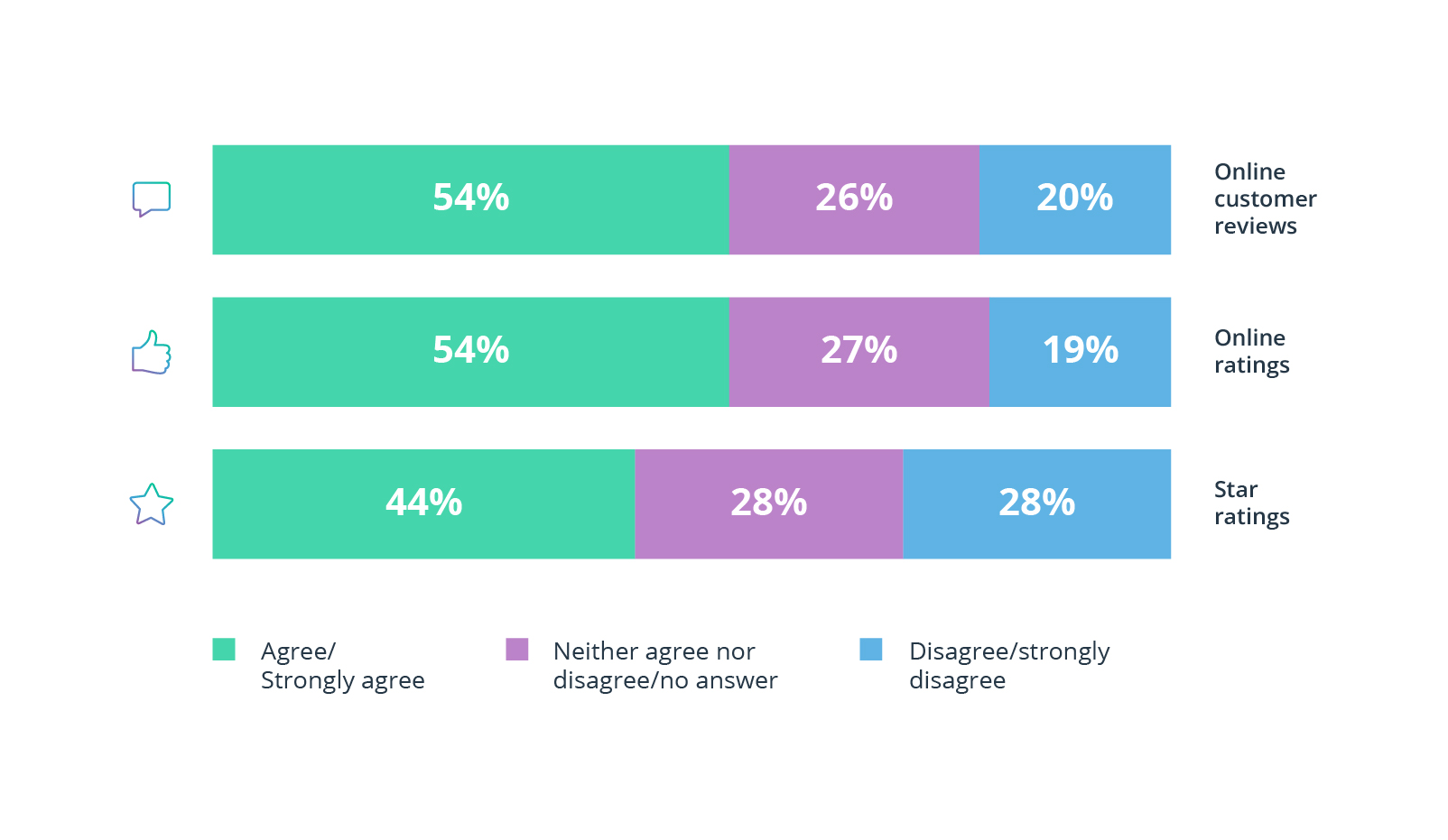 54% 26% 20% Online customer reviews

54% 27% 19% Online ratings

44% 28% 28% Star ratings

Agree/ Strongly agree

Neither agree nor disagree/no answer

Disagree/strongly disagree